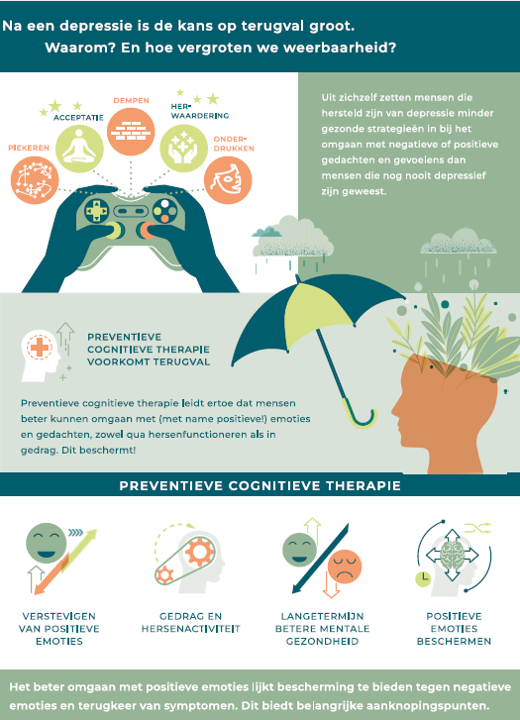 Na een depressie is de kans op terugval groot.
Waarom? En hoe vergroten we weerbaarheid?

PIEKEREN
ACCEPTATIE
DEMPEN
HER-WAARDERING
ONDER-DRUKKEN

Uit zichzelf zetten mensen die hersteld zijn van depressie minder gezonde strategieën in bij het omgaan met negatieve of positieve gedachten en gevoelens dan mensen die nog nooit depressief zijn geweest.

PREVENTIEVE COGNITIEVE THERAPIE VOORKOMT TERUGVAL

Preventieve cognitieve therapie leidt ertoe dat mensen beter kunnen omgaan met (met name positieve!) emoties en gedachten, zowel qua hersenfunctioneren als in gedrag. Dit beschermt!

PREVENTIEVE COGNITIEVE THERAPIE

VERSTEVIGEN VAN POSITIEVE EMOTIES

GEDRAG EN HERSENACTIVITEIT

LANGETERMIJN BETERE MENTALE GEZONDHEID

POSITIEVE EMOTIES BESCHERMEN

Het beter omgaan met positieve emoties lijkt bescherming te bieden tegen negatieve emoties en terugkeer van symptomen. Dit biedt belangrijke aanknopingspunten.